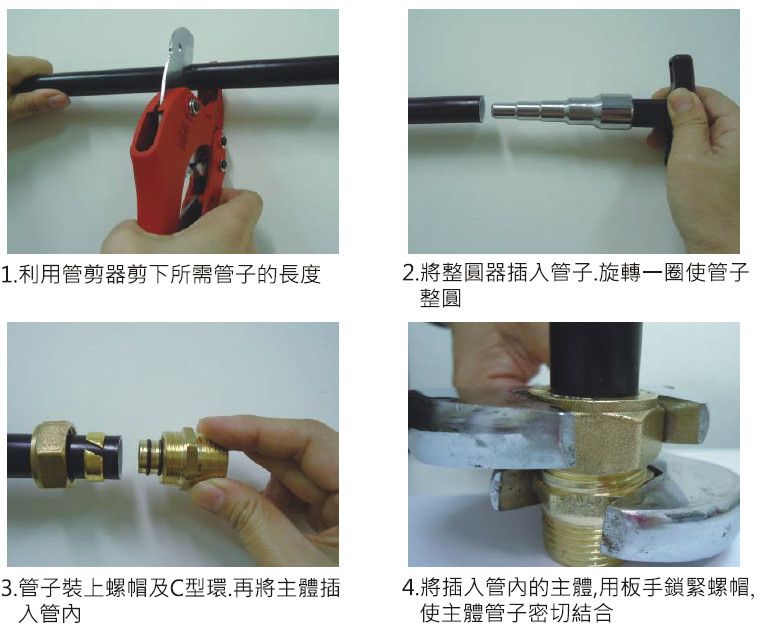 1.利用管剪器剪下所需管子的長度

2.將整圓器插入管子.旋轉一圈使管子整圓

3.管子裝上螺帽及C型環.再將主體插入管內

4.將插入管內的主體,用板手鎖緊螺帽,使主體管子密切結合